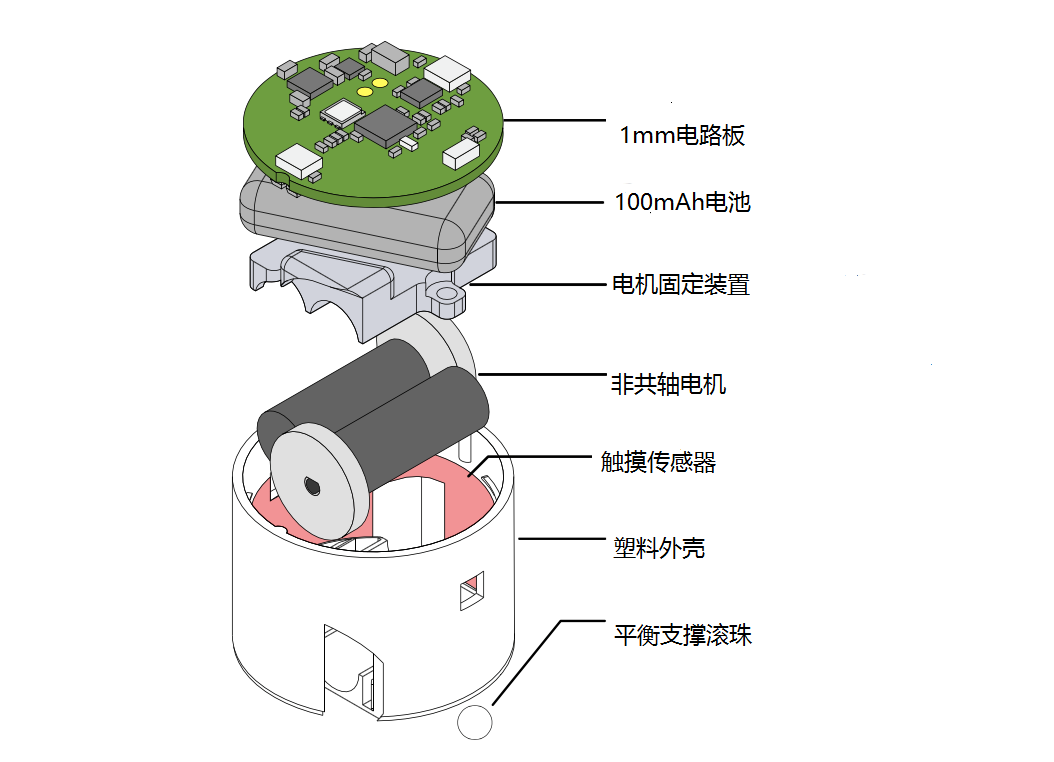 1mm电路板

100mAh电池

电机固定装置

非共轴电机

触摸传感器

塑料外壳

平衡支撑滚珠